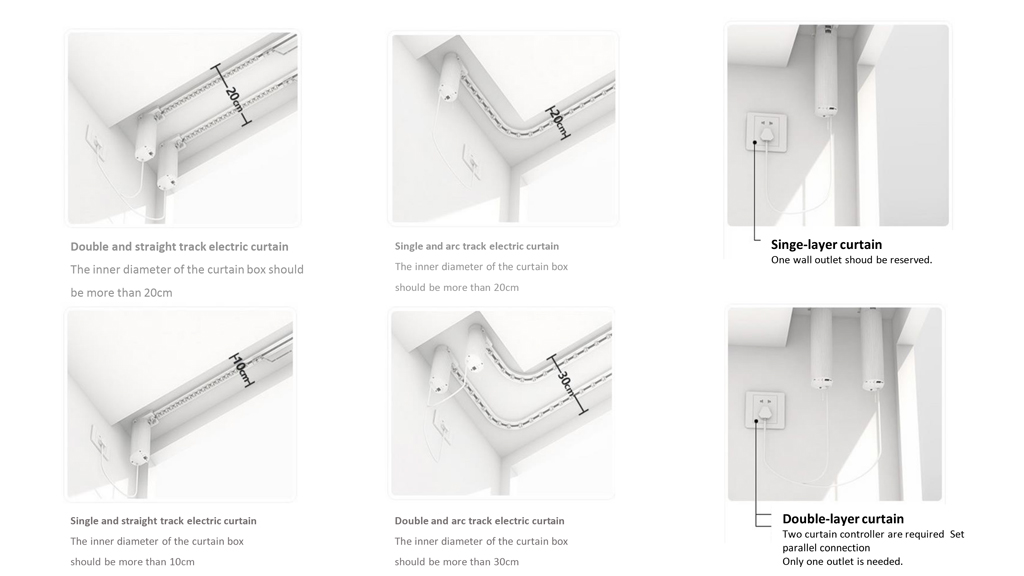 20cm

Double and straight track electric curtain

The inner diameter of the curtain box should be more than 20cm

20cm

Single and arc track electric curtain

The inner diameter of the curtain box should be more than 20cm

Singe-layer curtain

One wall outlet shoud be reserved.

10cm

Single and straight track electric curtain

The inner diameter of the curtain box should be more than 10cm

30cm

Double and arc track electric curtain

The inner diameter of the curtain box should be more than 30cm

Double-layer curtain

Two curtain controller are required Set parallel connection

Only one outlet is needed.