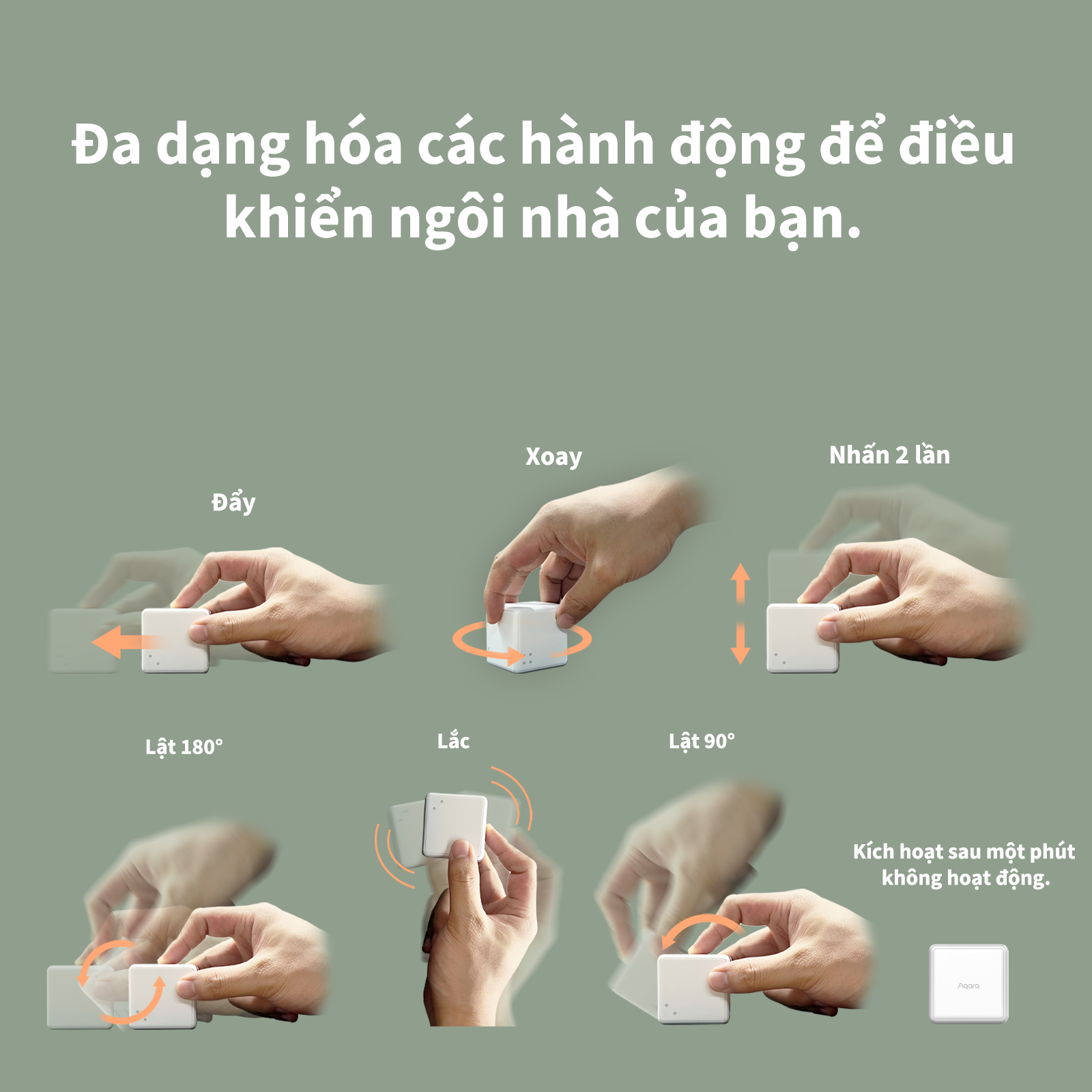 Đa dạng hóa các hành động để điều khiển ngôi nhà của bạn.

Đẩy

Xoay

Nhấn 2 lần

Lật 180°

Lắc

Lật 90°

Kích hoạt sau một phút không hoạt động.

Aqara